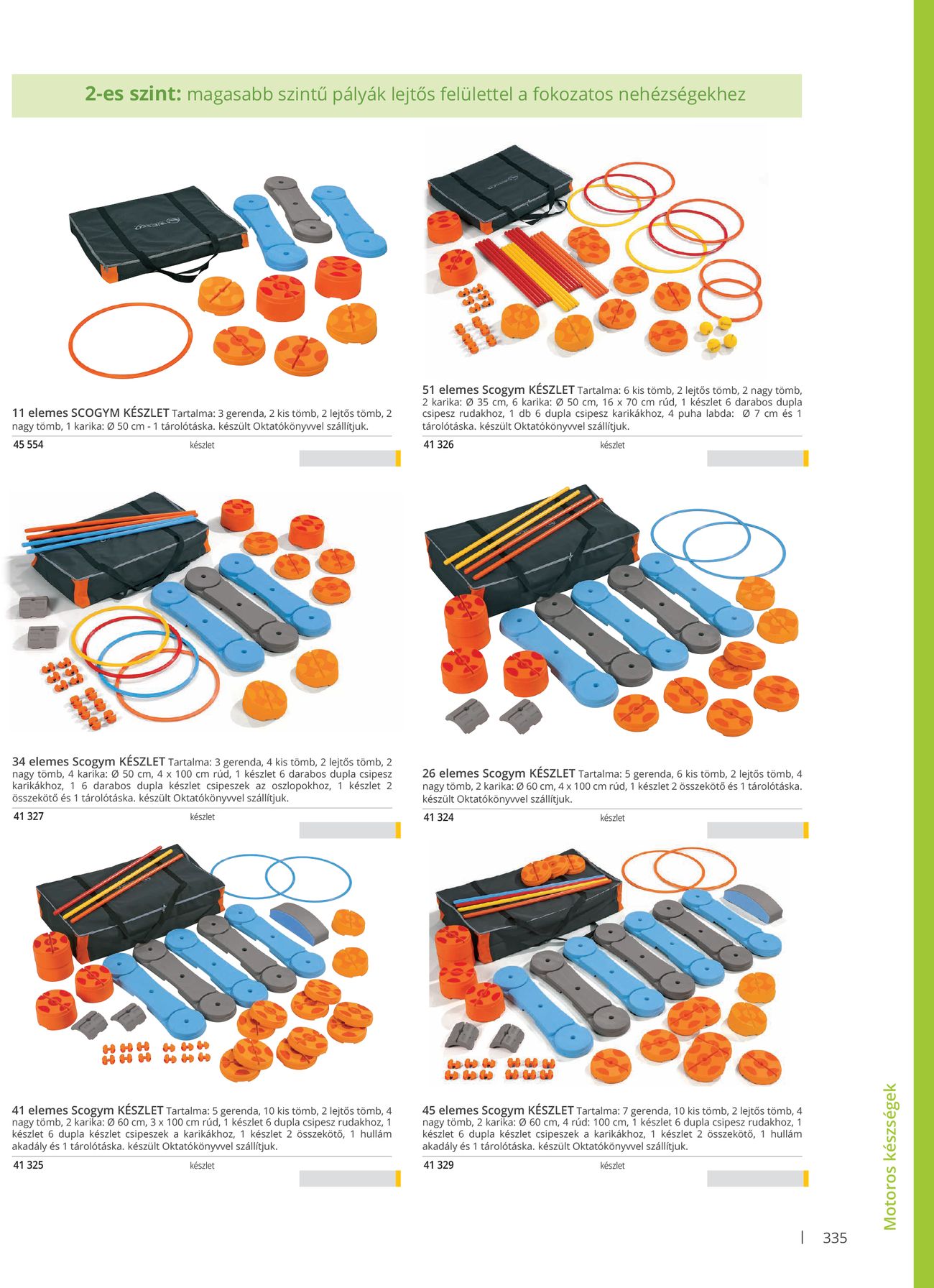 2-es szint: magasabb szintű pályák lejtős felülettel a fokozatos nehézségekhez

11 elemes SCOGYM KÉSZLET Tartalma: 3 gerenda, 2 kis tömb, 2 lejtős tömb, 2 nagy tömb, 1 karika: Ø 50 cm - 1 tárolótáska. készült Oktatókönyvvel szállítjuk.

45 554 készlet

51 elemes Scogym KÉSZLET Tartalma: 6 kis tömb, 2 lejtős tömb, 2 nagy tömb, 2 karika: Ø 35 cm, 6 karika: Ø 50 cm, 16 x 70 cm rúd, 1 készlet 6 darabos dupla csipesz rudakhoz, 1 db 6 dupla csipesz karikákhoz, 4 puha labda: Ø 7 cm és 1 tárolótáska. készült Oktatókönyvvel szállítjuk.

41 326 készlet

34 elemes Scogym KÉSZLET Tartalma: 3 gerenda, 4 kis tömb, 2 lejtős tömb, 2 nagy tömb, 4 karika: Ø 50 cm, 4 x 100 cm rúd, 1 készlet 6 darabos dupla csipesz karikákhoz, 1 6 darabos dupla készlet csipeszek az oszlopokhoz, 1 készlet 2 összekötő és 1 tárolótáska. készült Oktatókönyvvel szállítjuk.

41 327 készlet

26 elemes Scogym KÉSZLET Tartalma: 5 gerenda, 6 kis tömb, 2 lejtős tömb, 4 nagy tömb, 2 karika: Ø 60 cm, 4 x 100 cm rúd, 1 készlet 2 összekötő és 1 tárolótáska. készült Oktatókönyvvel szállítjuk.

41 324 készlet

41 elemes Scogym KÉSZLET Tartalma: 5 gerenda, 10 kis tömb, 2 lejtős tömb, 4 nagy tömb, 2 karika: Ø 60 cm, 3 x 100 cm rúd, 1 készlet 6 dupla csipesz rudakhoz, 1 készlet 6 dupla készlet csipeszek a karikákhoz, 1 készlet 2 összekötő, 1 hullám akadály és 1 tárolótáska. készült Oktatókönyvvel szállítjuk.

41 325 készlet

45 elemes Scogym KÉSZLET Tartalma: 7 gerenda, 10 kis tömb, 2 lejtős tömb, 4 nagy tömb, 2 karika: Ø 60 cm, 4 rúd: 100 cm, 1 készlet 6 dupla csipesz rudakhoz, 1 készlet 6 dupla készlet csipeszek a karikákhoz, 1 készlet 2 összekötő, 1 hullám akadály és 1 tárolótáska. készült Oktatókönyvvel szállítjuk.

41 329 készlet

Motoros készségek

335